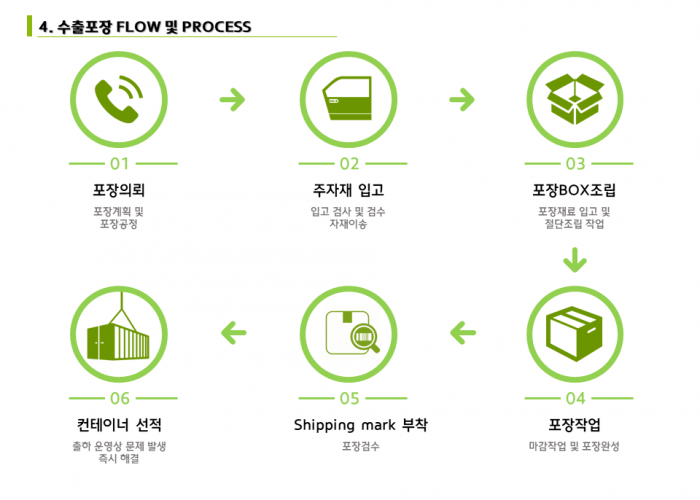 4. 수출포장 FLOW 및 PROCESS

01
포장의뢰
포장계획 및
포장공정

02
주자재 입고
입고 검사 및 검수
자재이송

03
포장BOX조립
포장재료 입고 및
절단조립 작업

04
포장작업
마감작업 및 포장완성

05
Shipping mark 부착
포장검수

06
컨테이너 선적
출하 운영상 문제 발생
즉시 해결