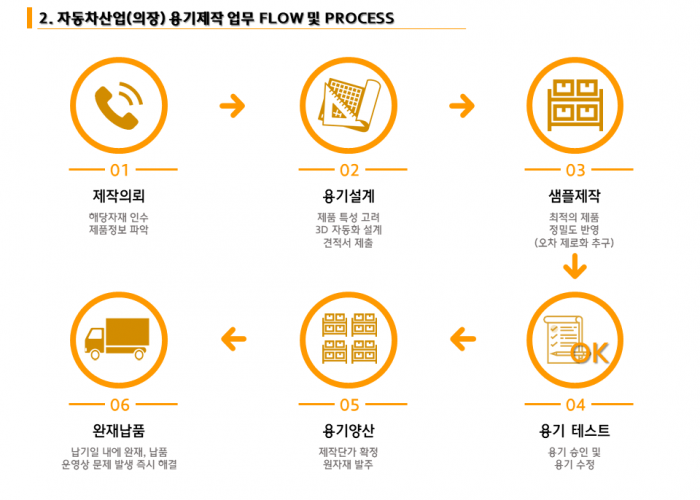 2. 자동차산업(의장) 용기제작 업무 FLOW 및 PROCESS

01
제작의뢰
해당자재 인수
제품정보 파악

02
용기설계
제품 특성 고려
3D 자동화 설계
견적서 제출

03
샘플제작
최적의 제품
정밀도 반영
(오차 제로화 추구)

OK

04
용기 테스트
용기 승인 및
용기 수정

05
용기양산
제작단가 확정
원자재 발주

06
완재납품
납기일 내에 완재, 납품
운영상 문제 발생 즉시 해결